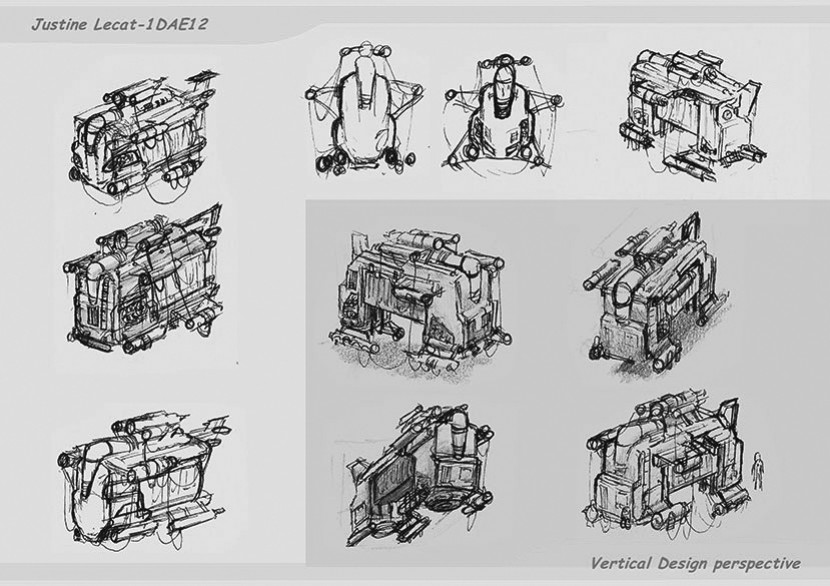 Justine Lecat-1DAE12

Vertical Design perspective